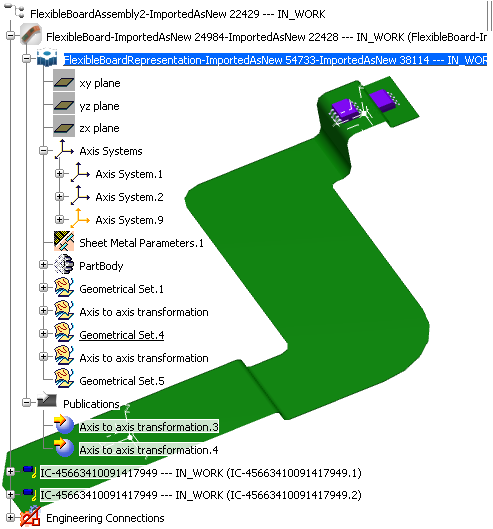 FlexibleBoardAssembly2-ImportedAsNew 22429 --- IN_WORK
FlexibleBoard-ImportedAsNew 24984-ImportedAsNew 22428 --- IN_WORK (FlexibleBoard-Ir
FlexibleBoardRepresentation-ImportedAsNew 54733-ImportedAsNew 38114 --- IN_WOR
xy plane
yz plane
zx plane
Axis Systems
Axis System.1
Axis System.2
Axis System.9
Sheet Metal Parameters.1
PartBody
Geometrical Set.1
Axis to axis transformation
Geometrical Set.4
Axis to axis transformation
Geometrical Set.5
Publications
Axis to axis transformation.3
Axis to axis transformation.4
IC-45663410091417949 --- IN_WORK (IC-45663410091417949.1)
IC-45663410091417949 --- IN_WORK (IC-45663410091417949.2)
Engineering Connections